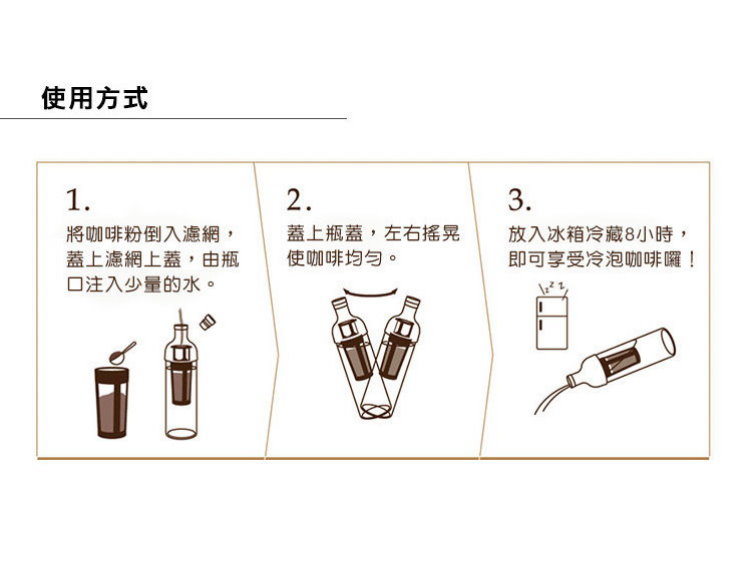 使用方式

1.
將咖啡粉倒入濾網，蓋上濾網上蓋，由瓶口注入少量的水。

2.
蓋上瓶蓋，左右搖晃使咖啡均勻。

3.
放入冰箱冷藏8小時，即可享受冷泡咖啡囉！

z z z