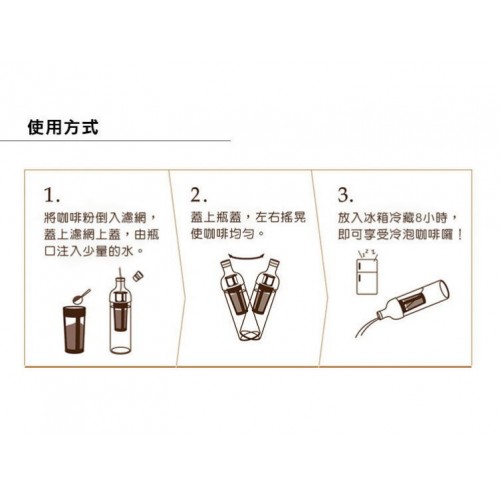 使用方式

1.
將咖啡粉倒入濾網，蓋上濾網上蓋，由瓶口注入少量的水。

2.
蓋上瓶蓋，左右搖晃使咖啡均勻。

3.
放入冰箱冷藏8小時，即可享受冷泡咖啡囉！

z z z